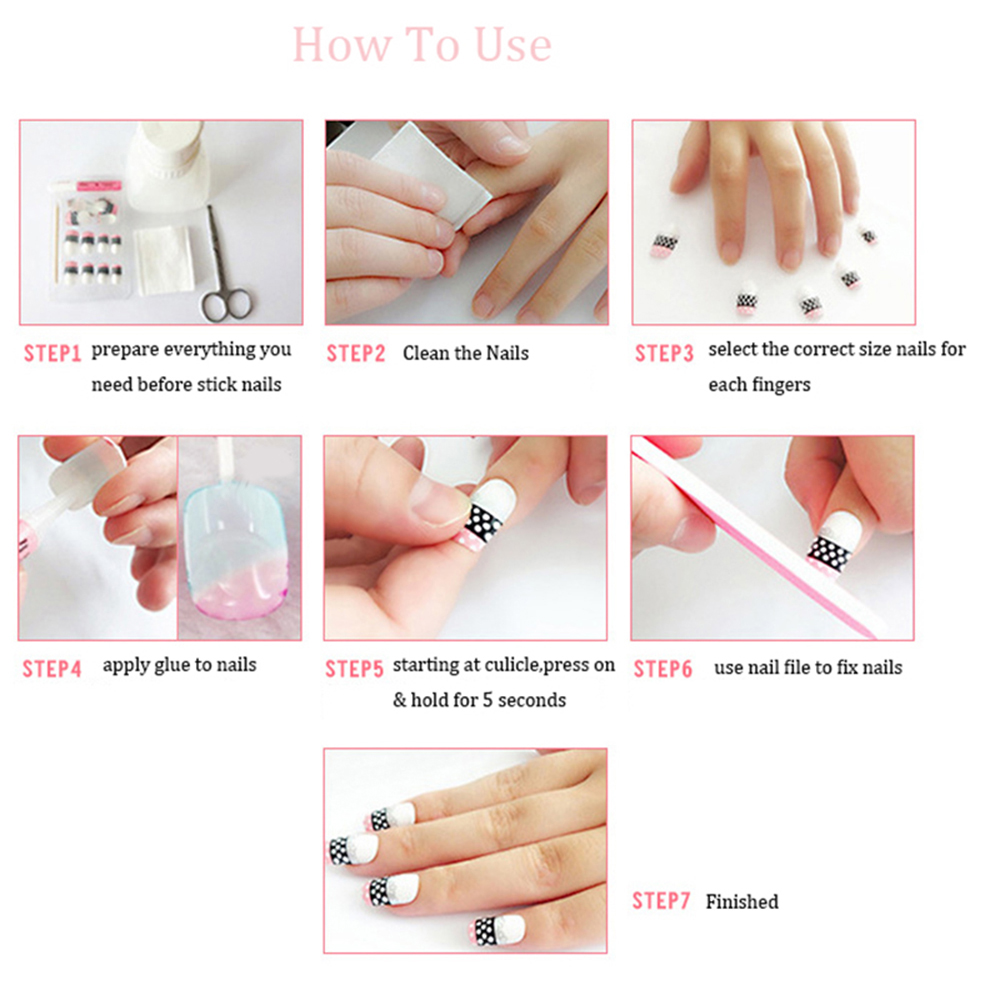 How To Use

STEP1 prepare everything you need before stick nails

STEP2 Clean the Nails

STEP3 select the correct size nails for each fingers

STEP4 apply glue to nails

STEP5 starting at culicle,press on & hold for 5 seconds

STEP6 use nail file to fix nails

STEP7 Finished