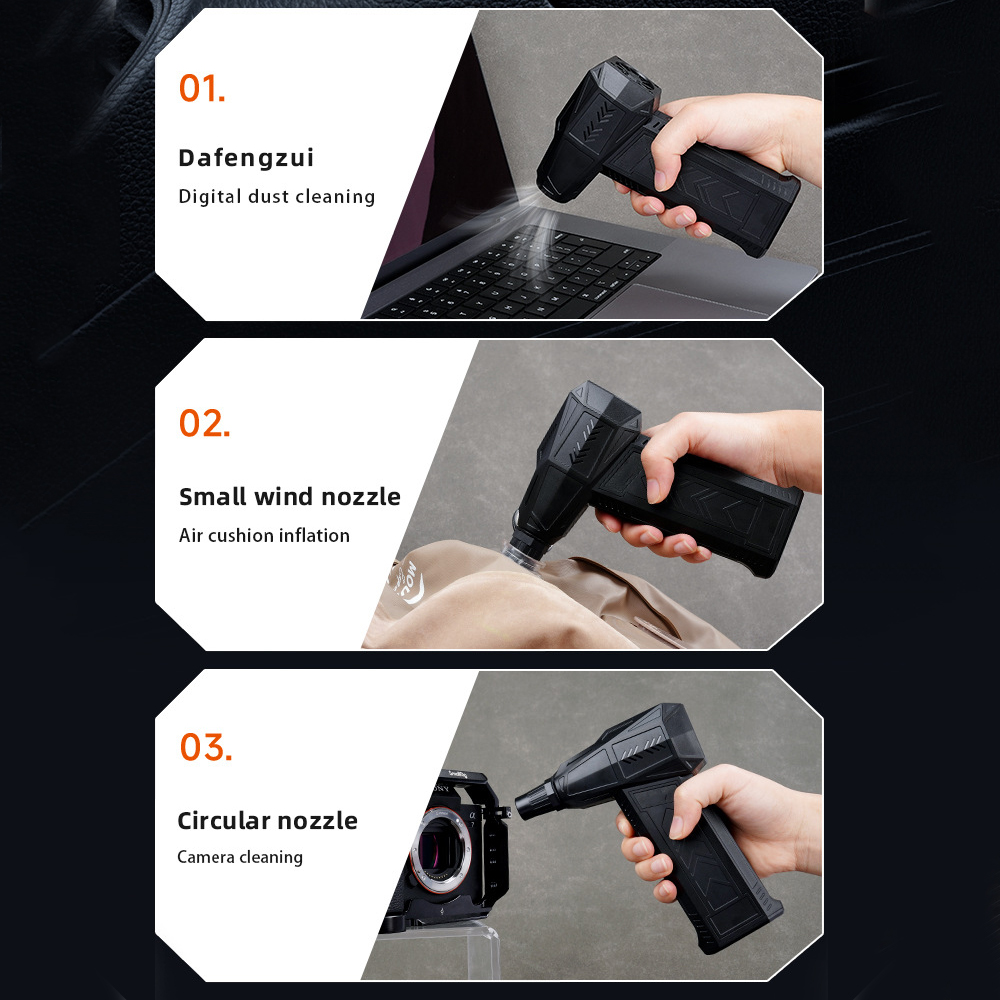 01.

Dafengzui

Digital dust cleaning

02.

Small wind nozzle

Air cushion inflation

03.

Circular nozzle

Camera cleaning