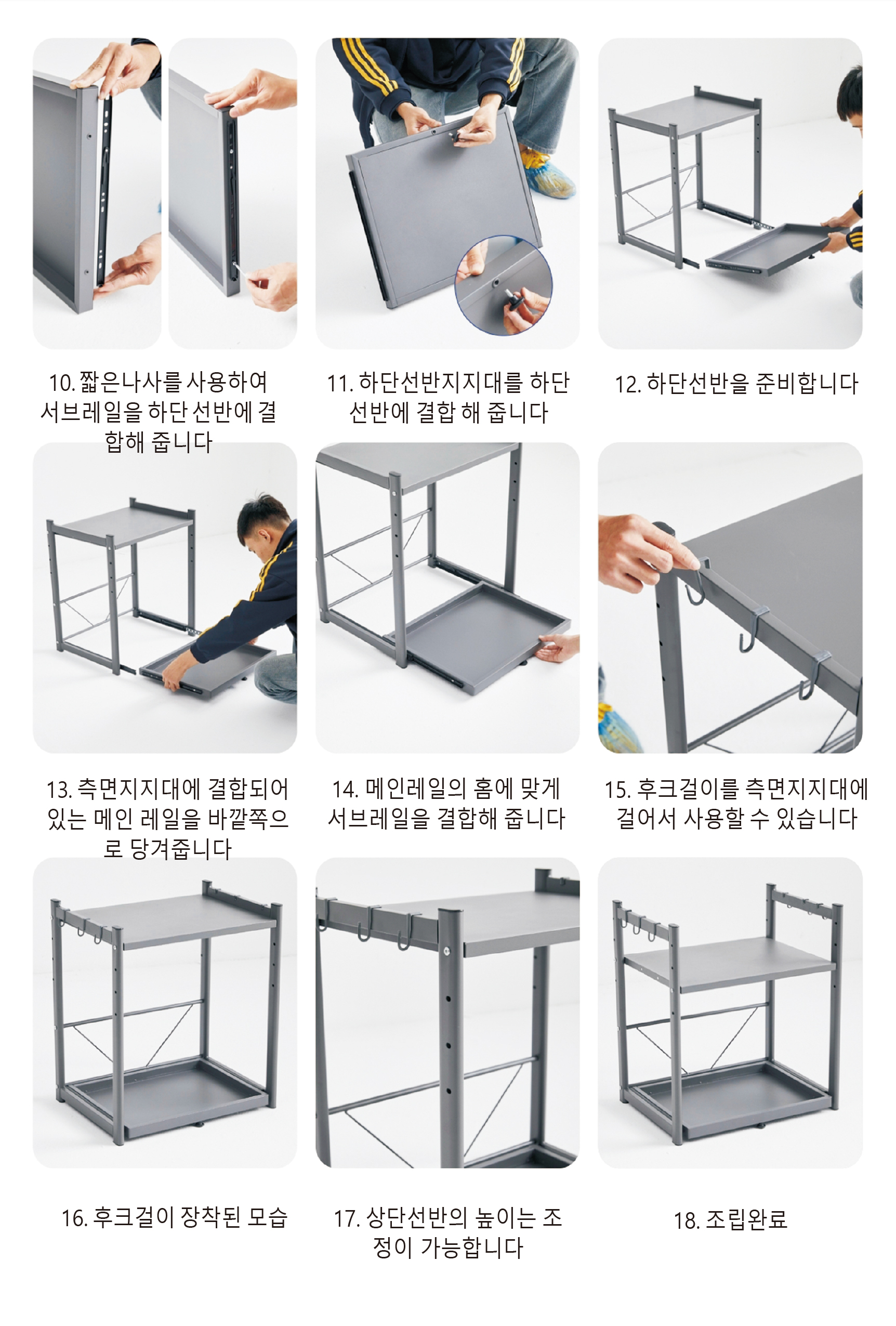 10. 짧은나사를 사용하여 서브레일을 하단 선반에 결합해 줍니다

11. 하단선반지지대를 하단 선반에 결합 해 줍니다

12. 하단선반을 준비합니다

13. 측면지지대에 결합되어 있는 메인 레일을 바깥쪽으로 당겨줍니다

14. 메인레일의 홈에 맞게 서브레일을 결합해 줍니다

15. 후크걸이를 측면지지대에 걸어서 사용할 수 있습니다

16. 후크걸이 장착된 모습

17. 상단선반의 높이는 조정이 가능합니다

18. 조립완료